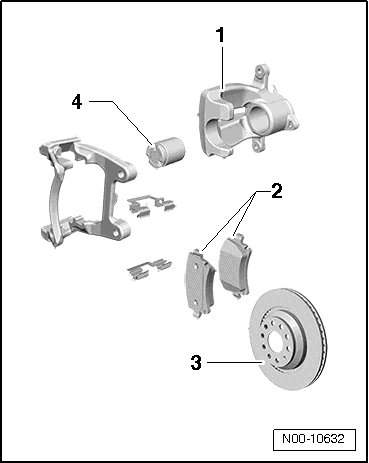 1

4

2

3

N00-10632