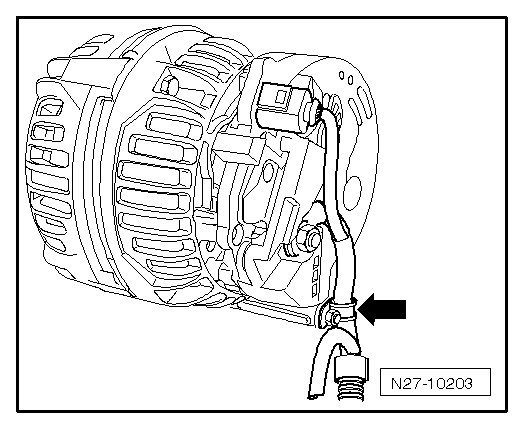 N27-10203