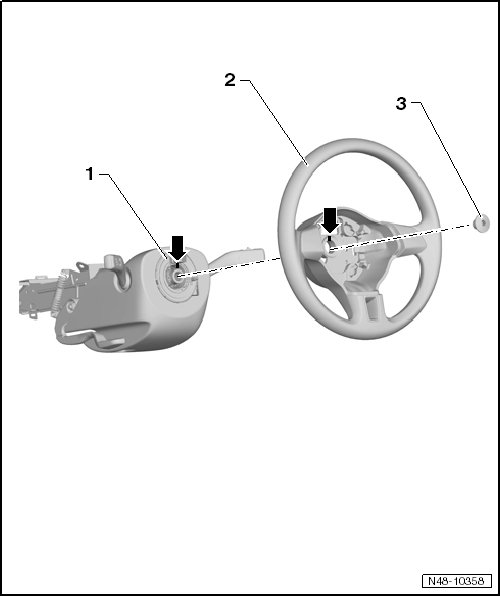 2
3
1
N48-10358