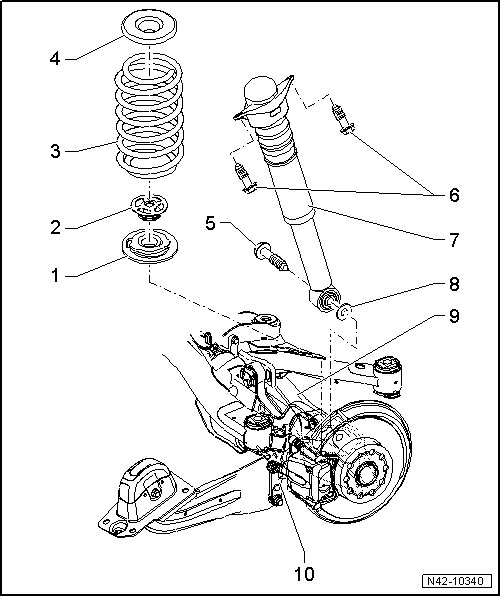 4
3
2
1
5
6
7
8
9
10
N42-10340