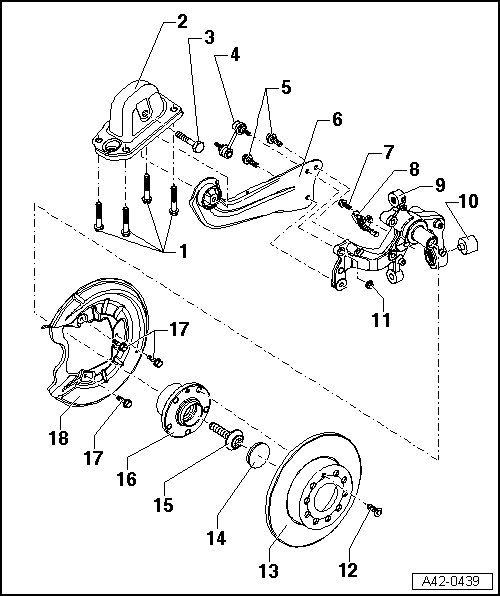 2
3
4
5
6
7
8
9
10
1
11
17
18
17
16
15
14
13
12
A42-0439