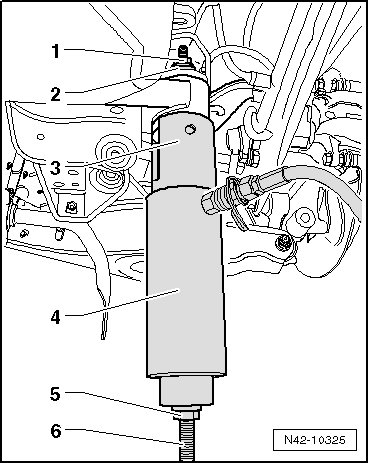 1
2
3
4
5
6
N42-10325