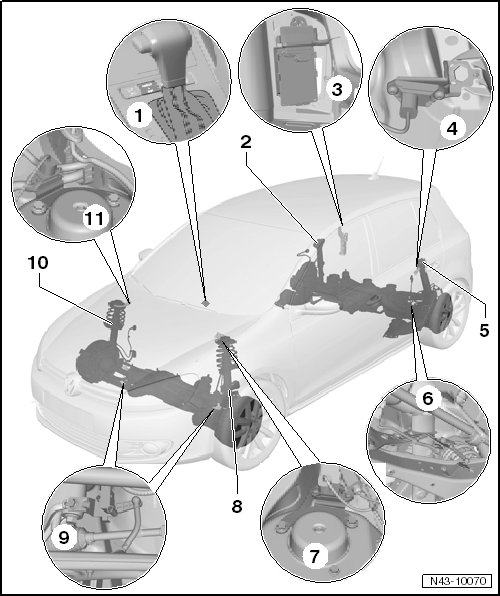 1
3
4
2
11
10
5
6
8
9
7
N43-10070