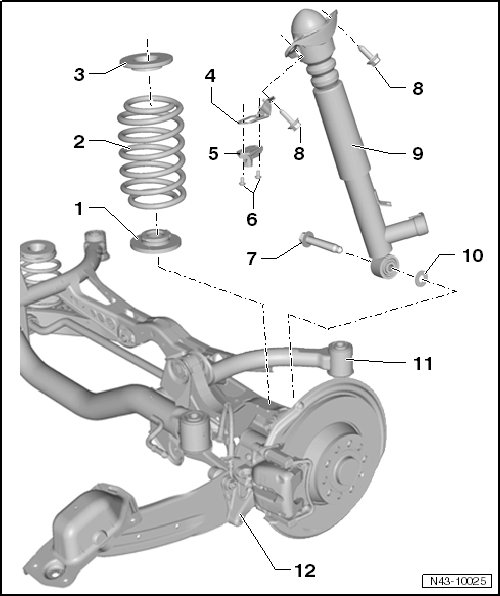 3
4
8
2
5
8
9
1
6
7
10
11
12
N43-10025