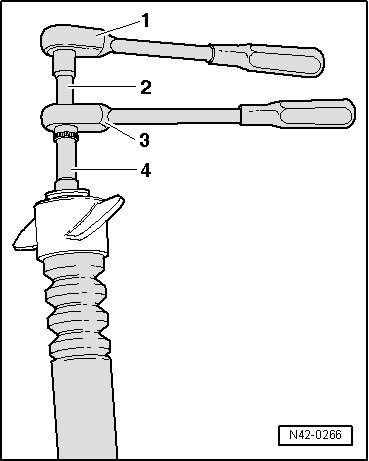 1
2
3
4
N42-0266