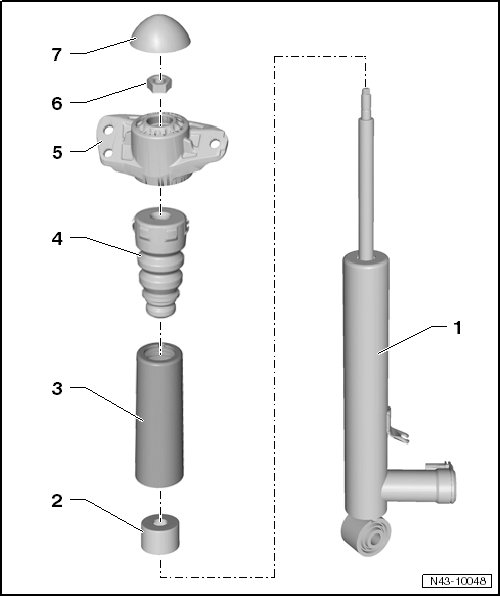 7
6
5
4
3
2
1
N43-10048