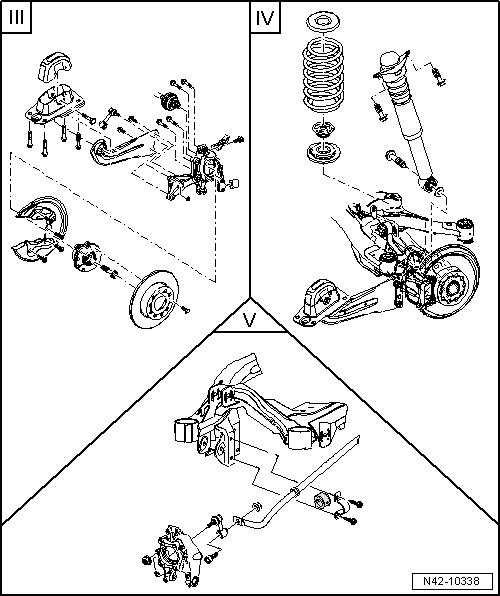 III

IV

V

N42-10338