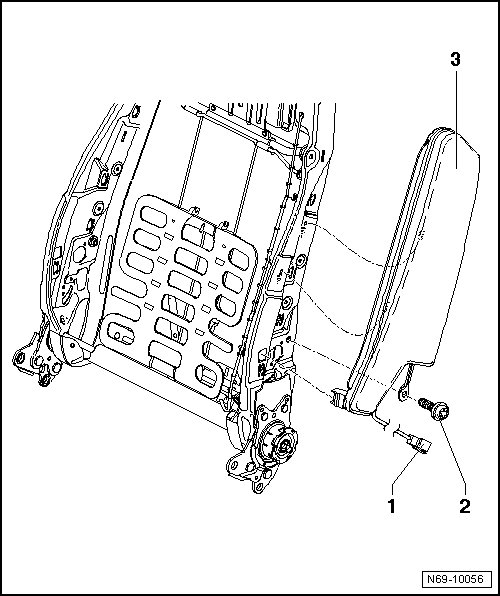 3

1

2

N69-10056