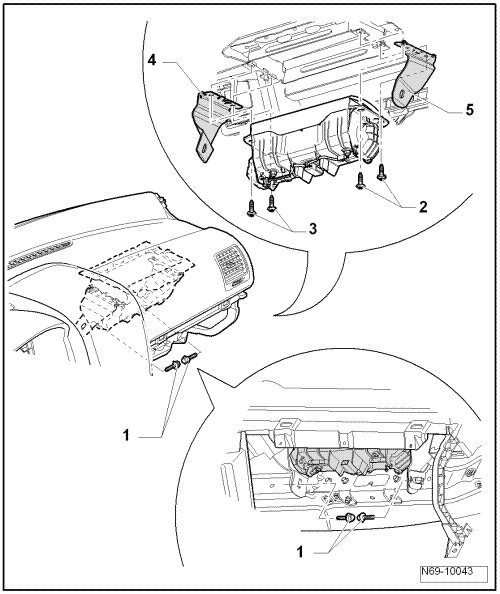 4
5
2
3
1
1
N69-10043