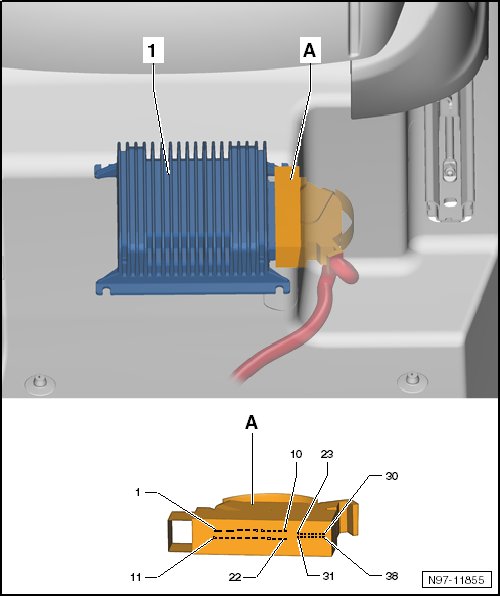 1
A
A
10
23
30
1
11
22
31
38
N97-11855