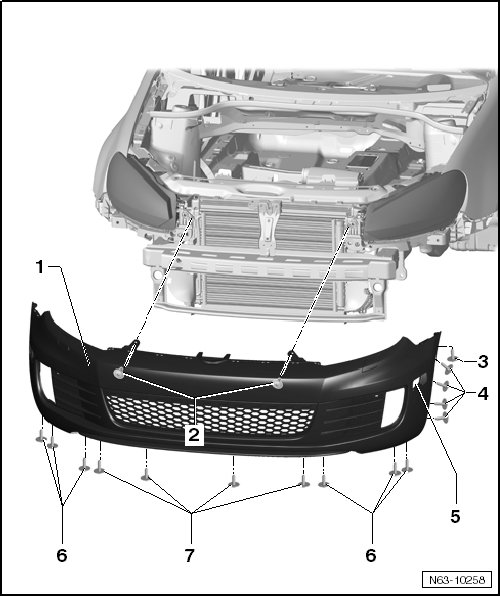 1
2
3
4
5
6
7
6
N63-10258