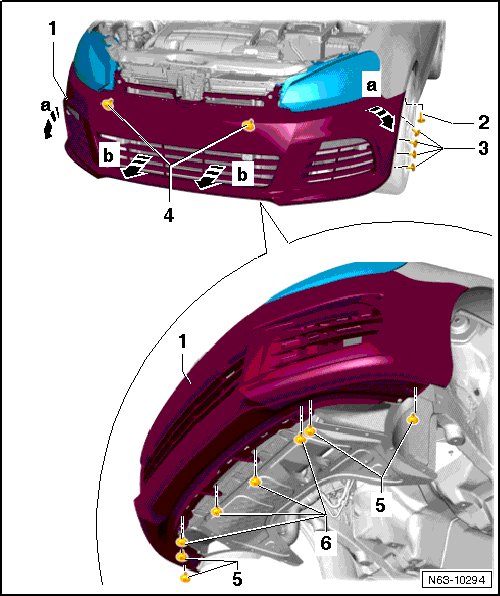 1
a
a
2
3
b
b
4
1
5
6
5
N63-10294