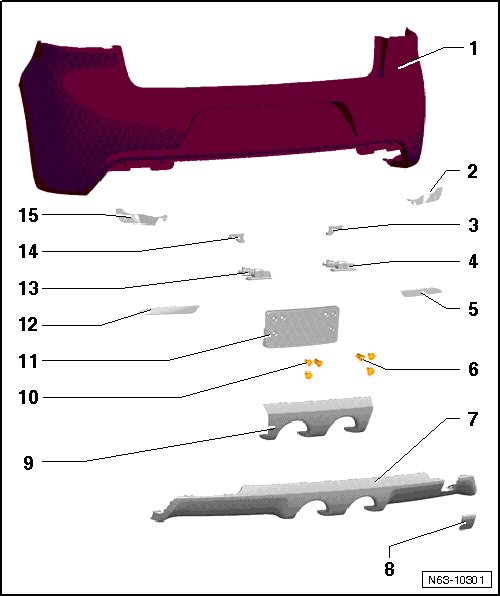 1
2
15
3
14
4
13
5
12
11
6
10
7
9
8
N63-10301