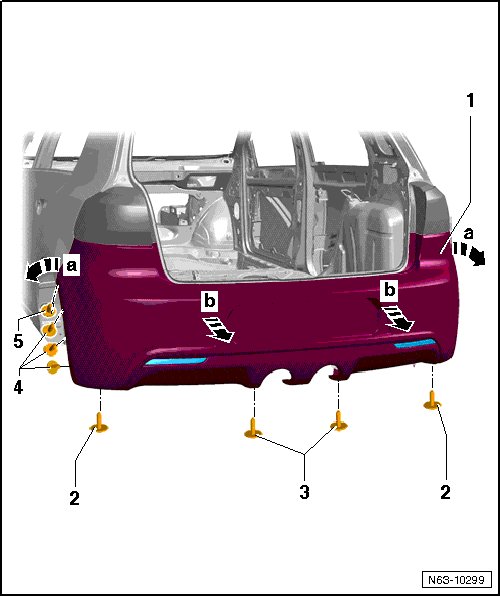 1
a
a
b
b
5
4
2
3
2
N63-10299