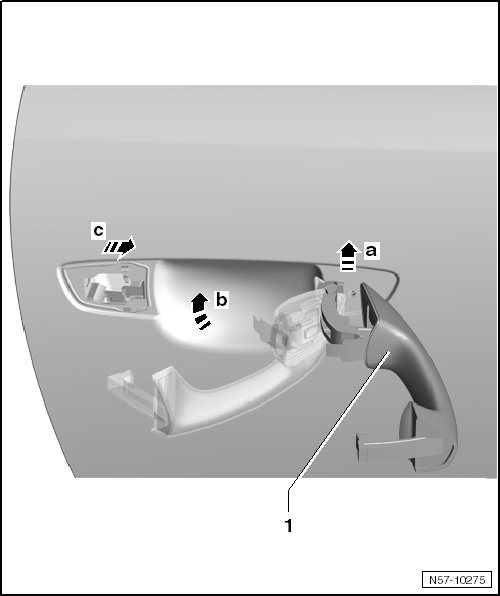 c
a
b
1
N57-10275