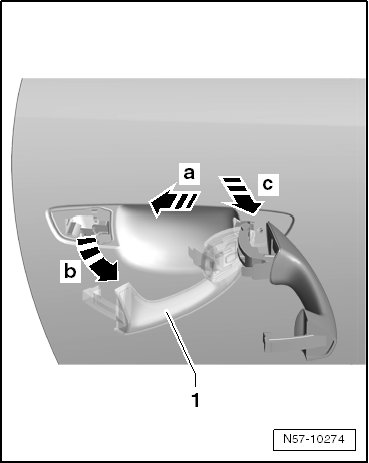 a
c
b
1
N57-10274