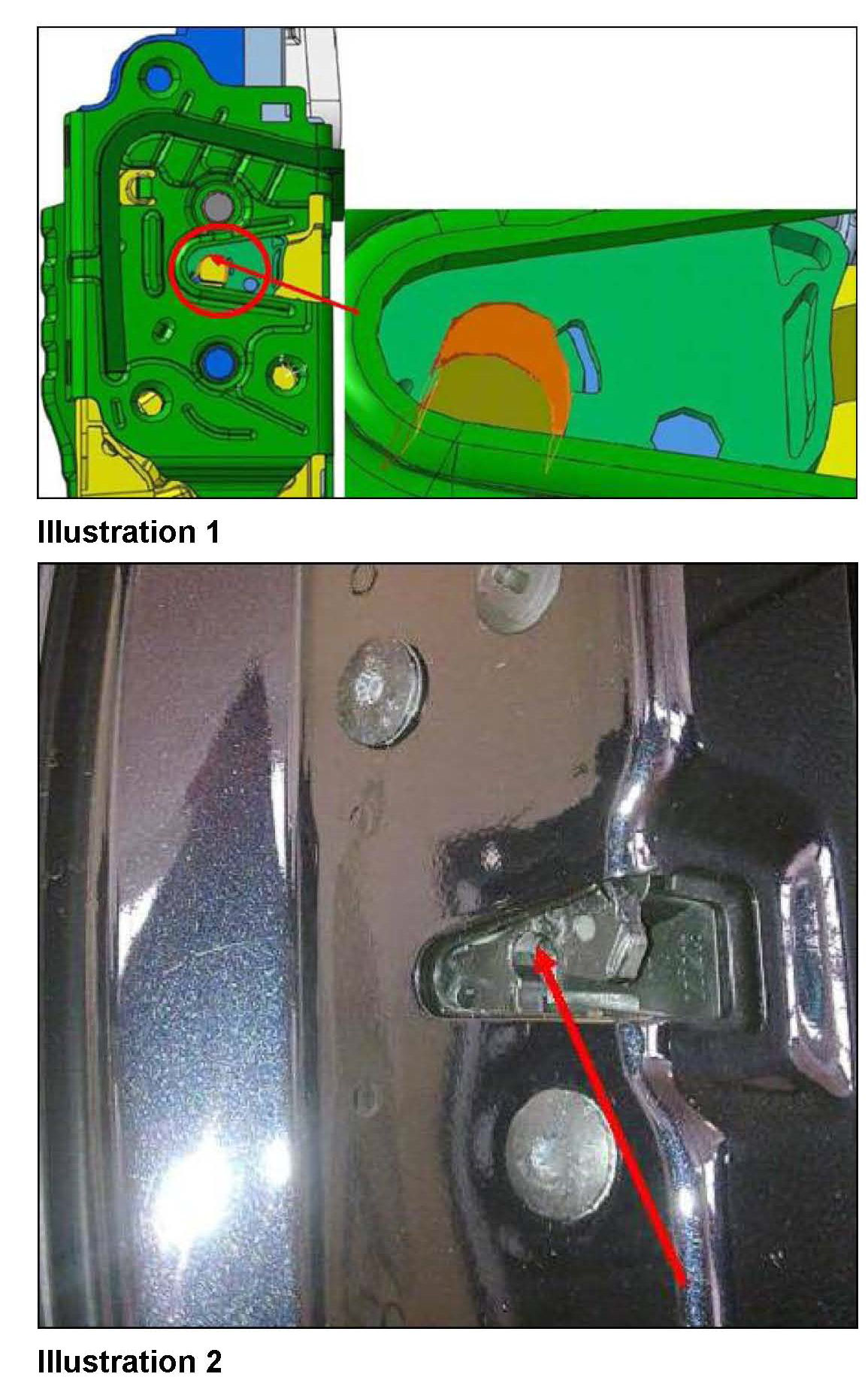 Illustration 1

Illustration 2