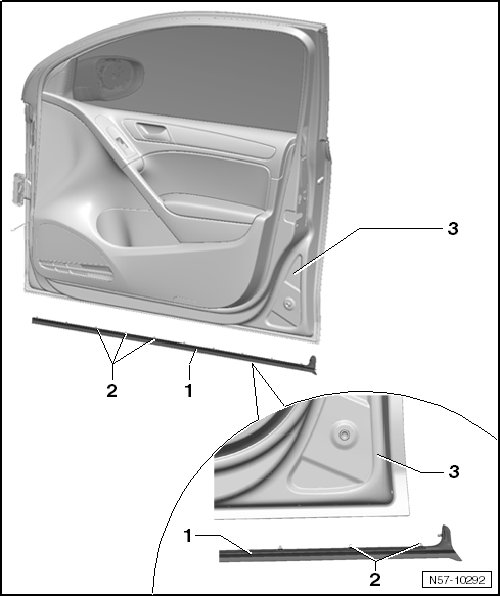 3
2
1
3
1
2
N57-10292