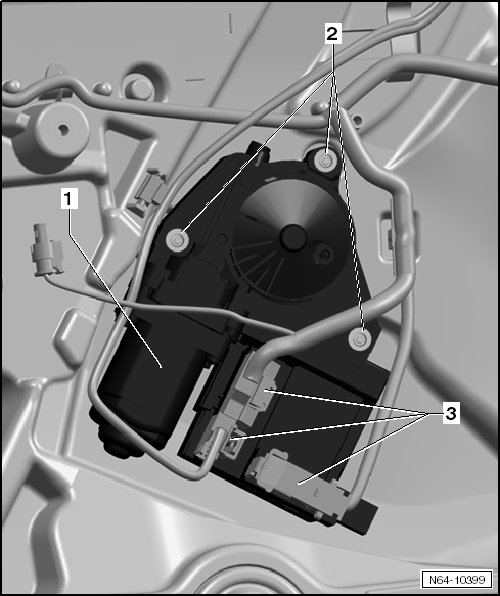 2

1

3

N64-10399