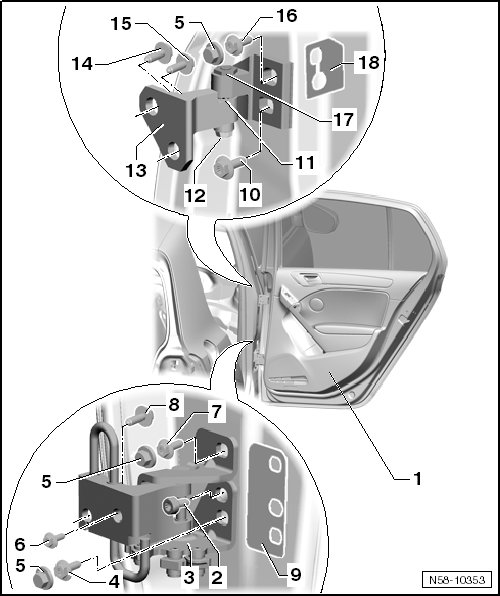 15
5
16
14
18
17
13
11
12
10
8
7
5
1
6
5
4
3
2
9
N58-10353