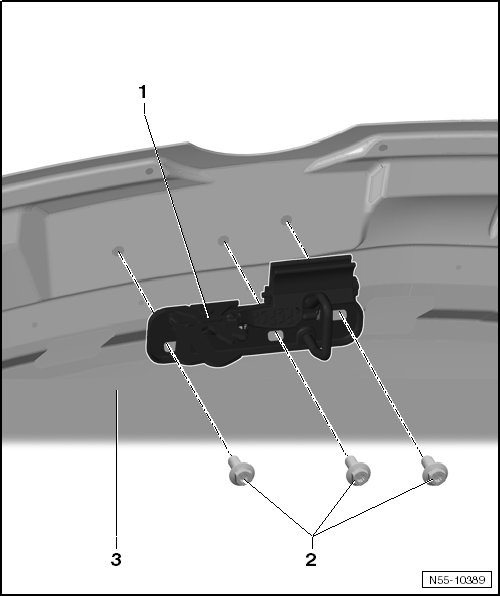 1

3

2

N55-10389