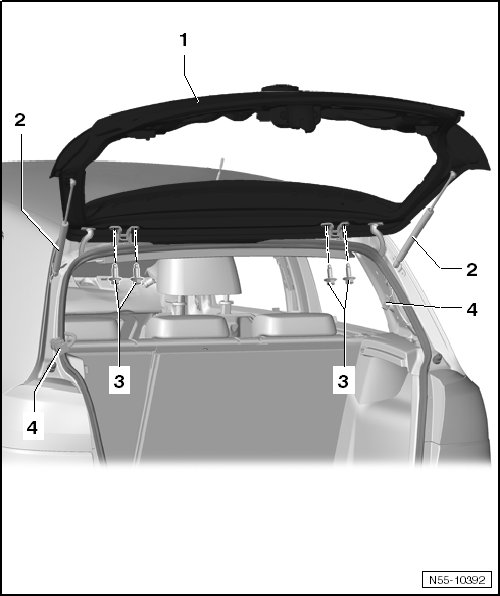 1
2
2
4
3
3
4
N55-10392