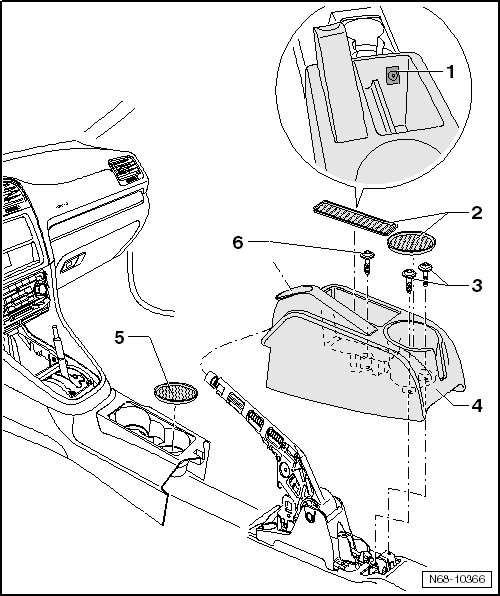 1

2

6

3

5

4

N68-10366