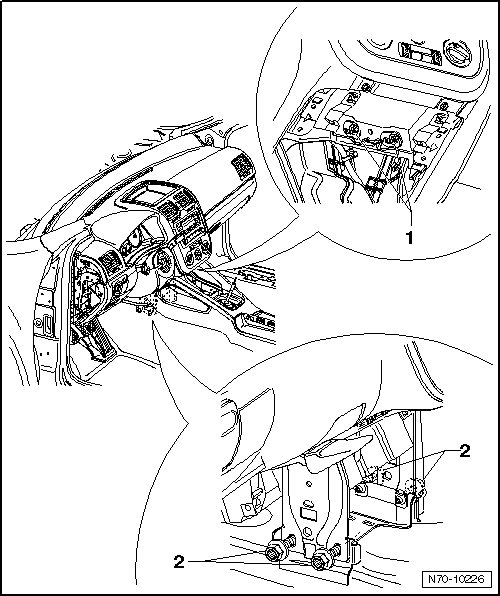 1

2

2

N70-10226