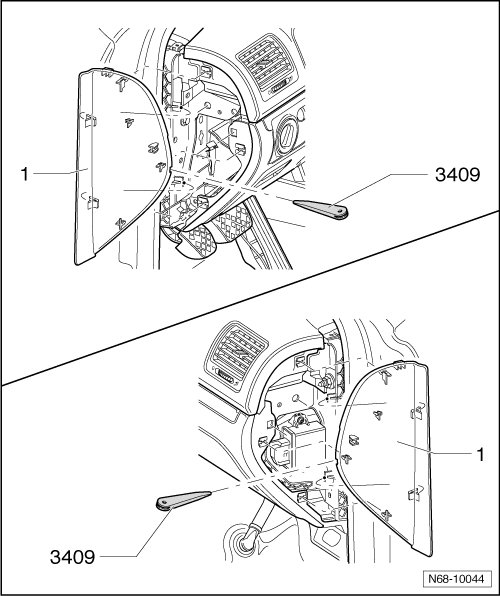 1

3409

1

3409

N68-10044