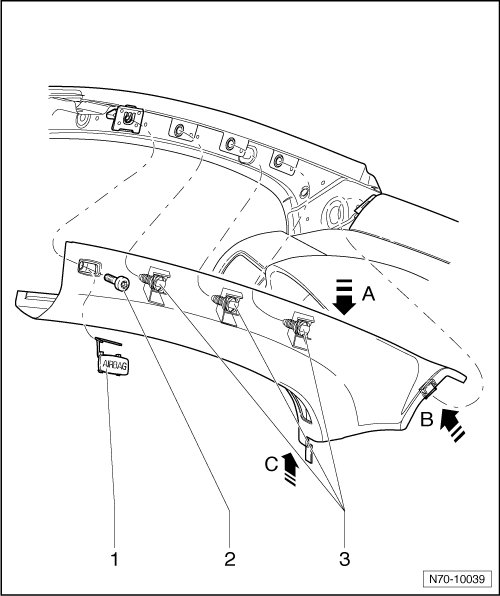 A

AIRBAG

B

C

1

2

3

N70-10039