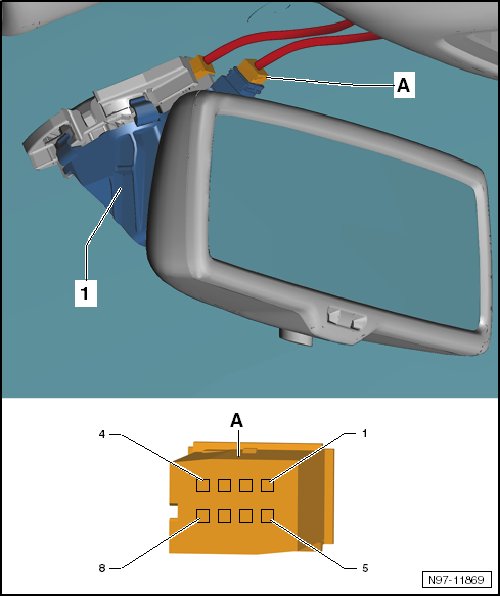 A

1

A

4

1

8

5

N97-11869