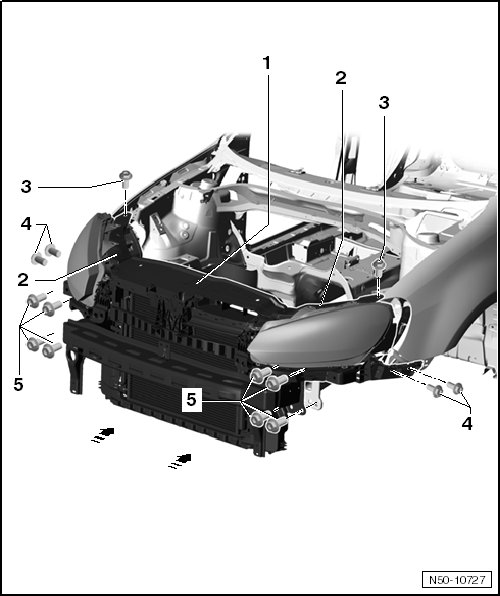 1
2
3
3
4
2
5
5
4
N50-10727