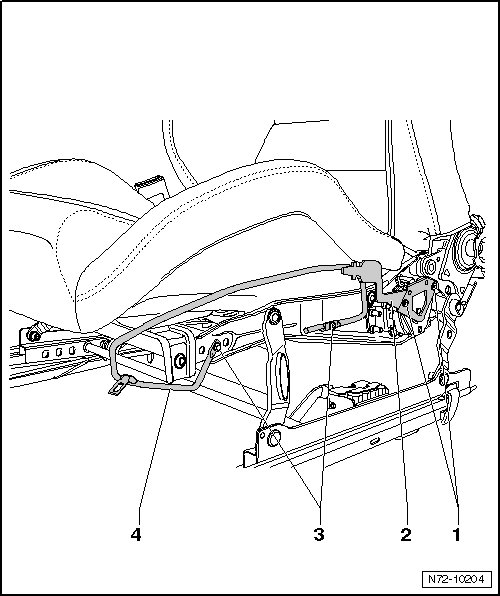 4
3
2
1
N72-10204