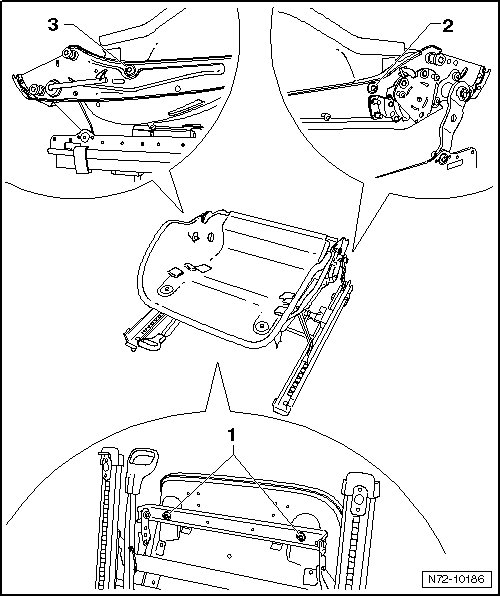 3
2
1
N72-10186