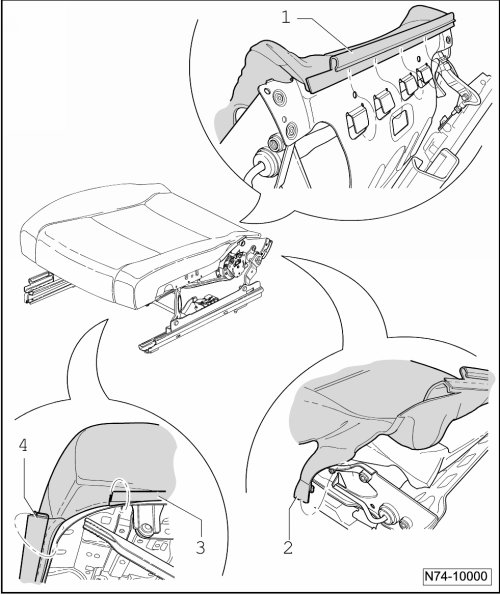 1

4

3

2

N74-10000