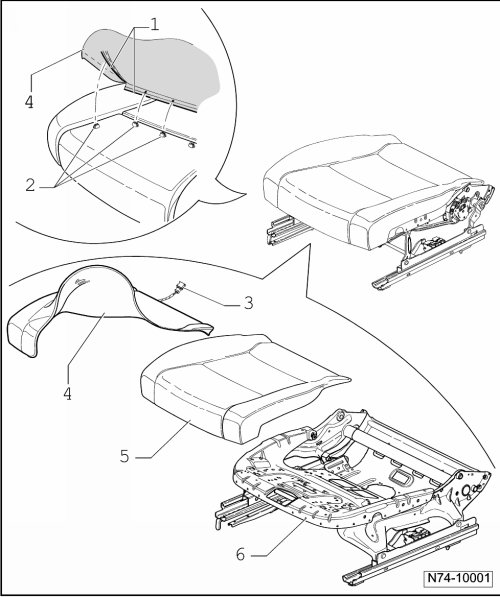 1

4

2

3

4

5

6

N74-10001