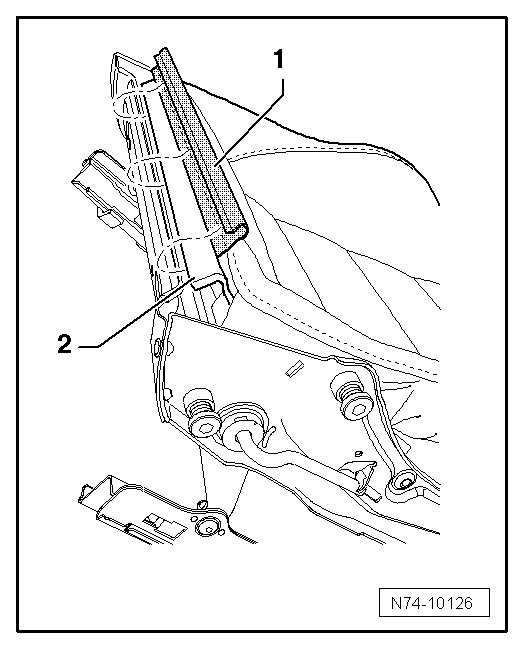 1

2

N74-10126