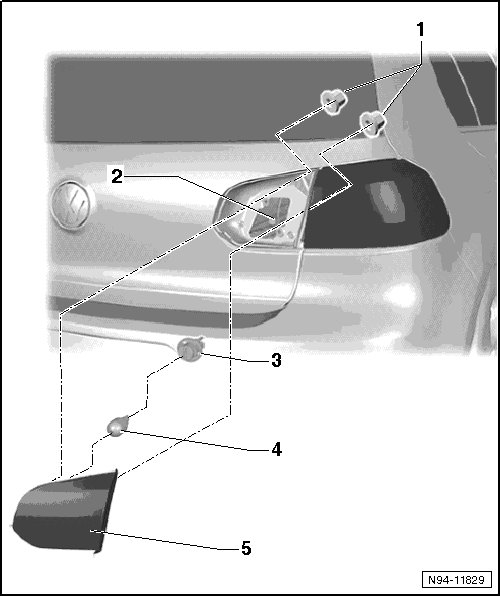 1
2
3
4
5
N94-11829