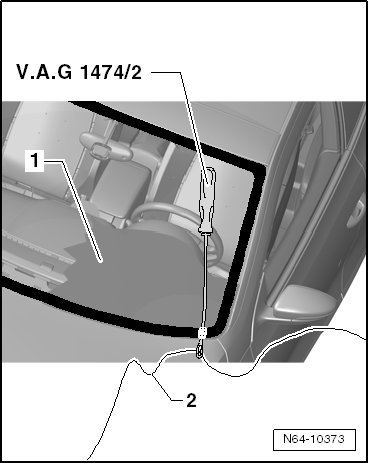 V.A.G 1474/2

1

2

N64-10373