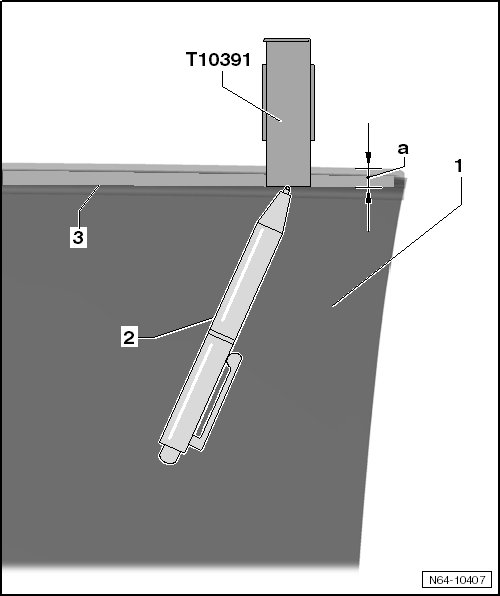 T10391
a
1
3
2
N64-10407