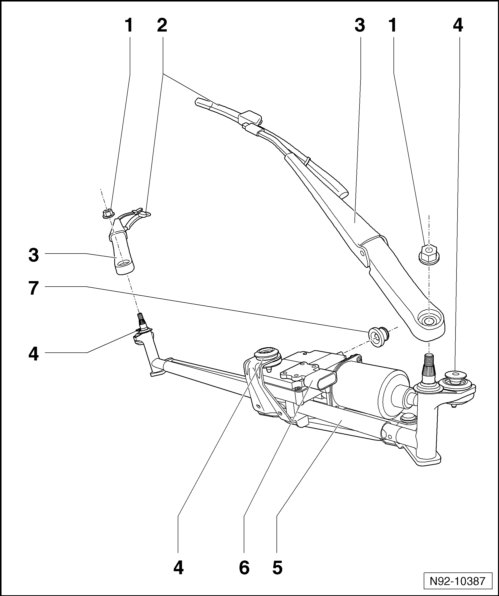 1
2
3
1
4
3
7
4
4
6
5
N92-10387