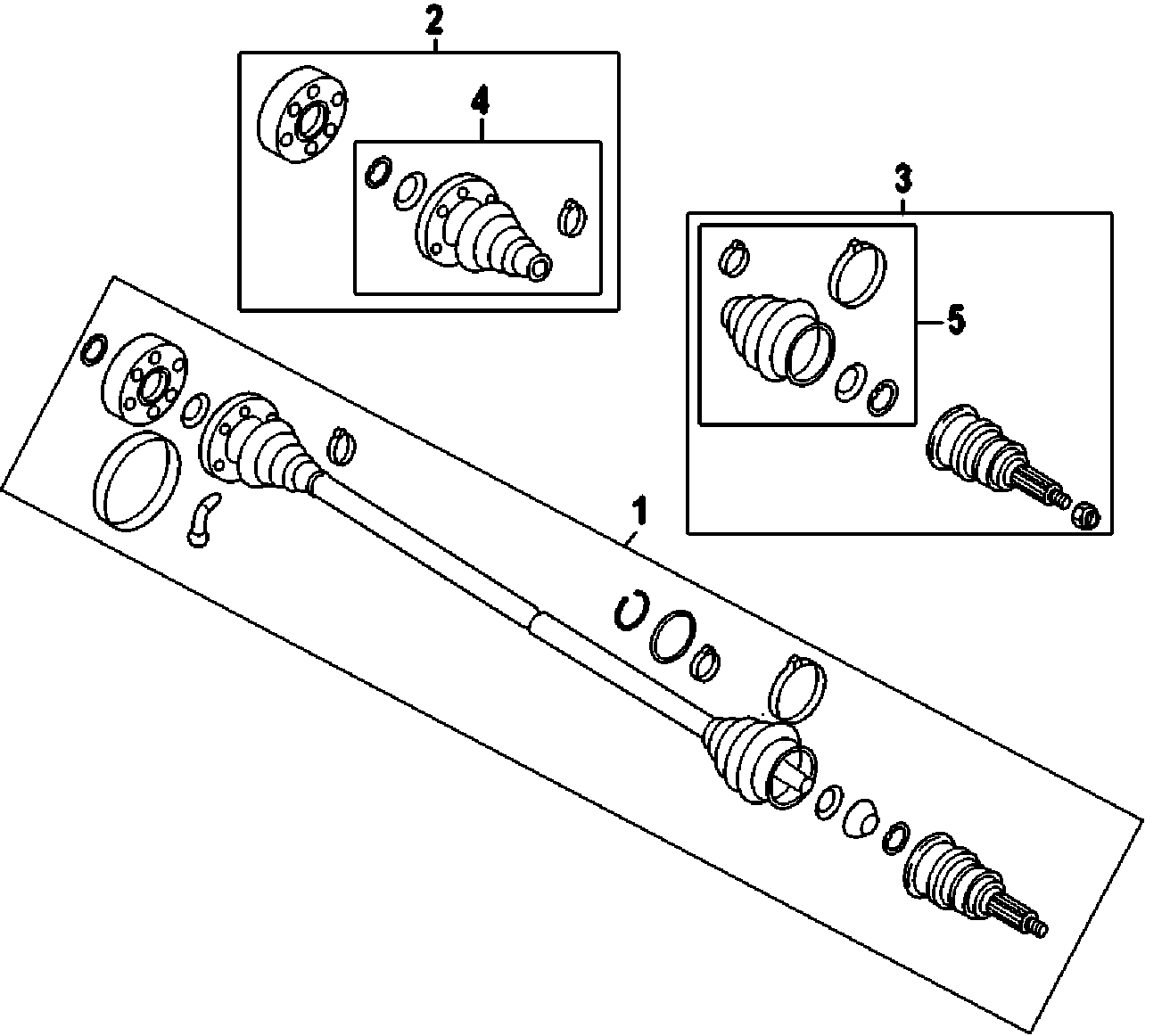 2
4
3
5
1