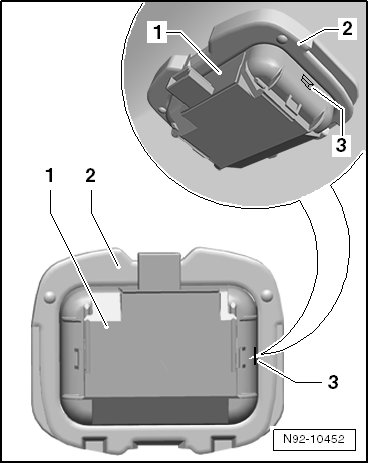 1
2
3
1
2
3
N92-10452