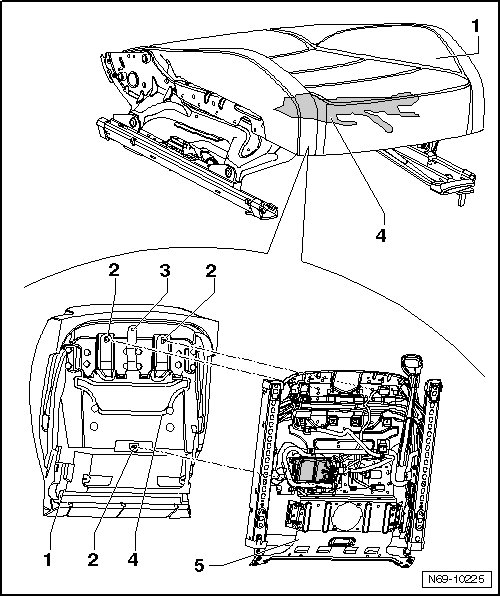 1
4
2
3
2
1
2
4
5
N69-10225