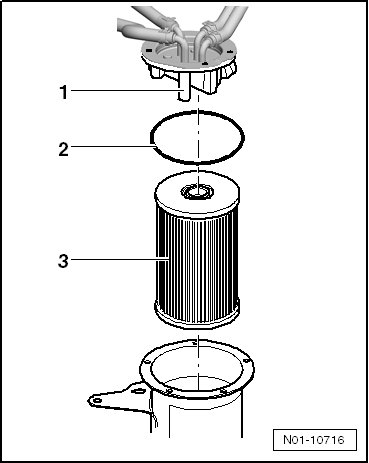 1
2
3
N01-10716