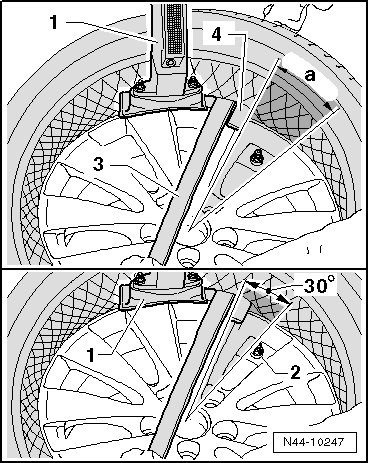 1
4
a
3
30°
1
2
N44-10247