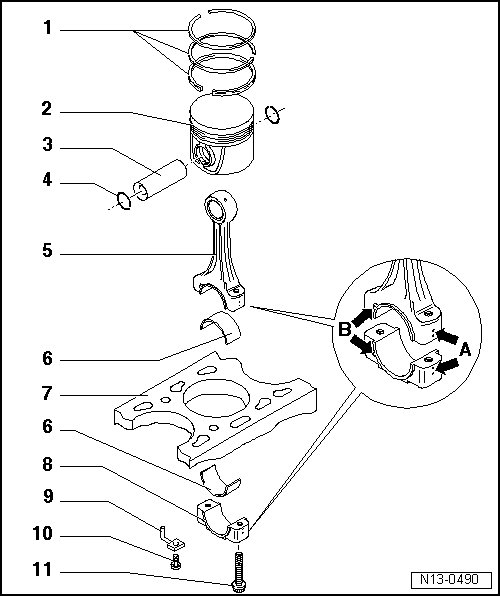 1
2
3
4
5
6
7
6
8
9
10
11
B
A
N13-0490