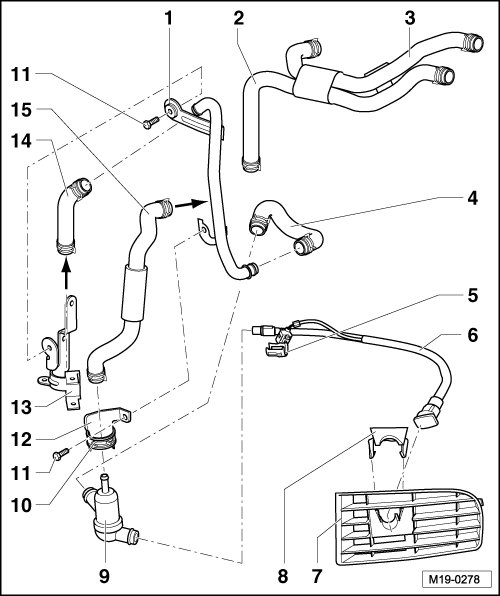 1
2
3
11
15
14
4
5
6
13
12
11
10
9
8
7
M19-0278