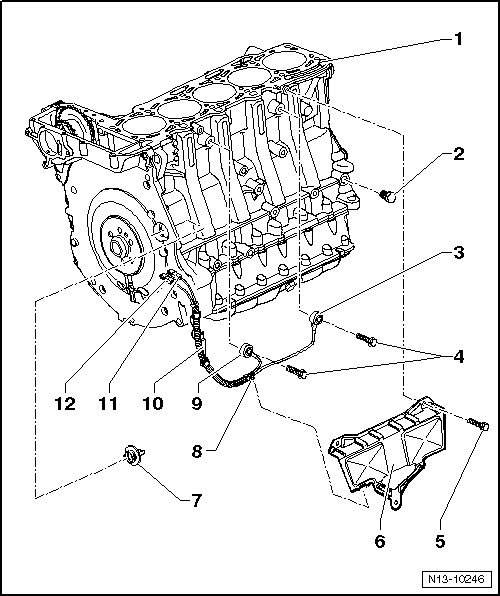 1
2
3
4
12
11
10
9
8
7
6
5
N13-10246