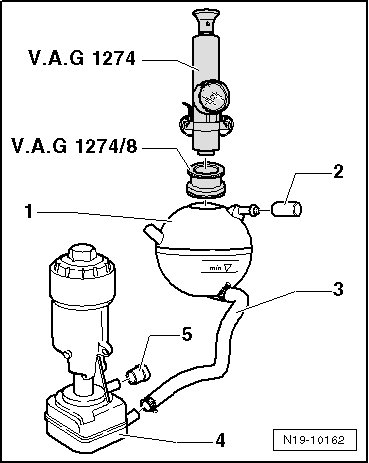 V.A.G 1274

V.A.G 1274/8

2

1

min

3

5

4

N19-10162